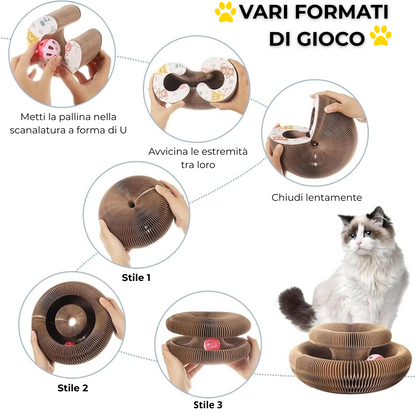 VARI FORMATI DI GIOCO

Metti la pallina nella scanalatura a forma di U

Avvicina le estremità tra loro

Chiudi lentamente

Stile 1

Stile 2

Stile 3